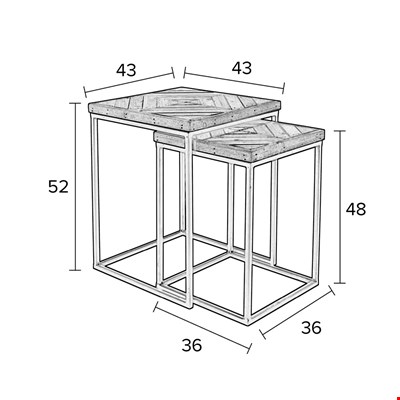 43
43
52
48
36
36